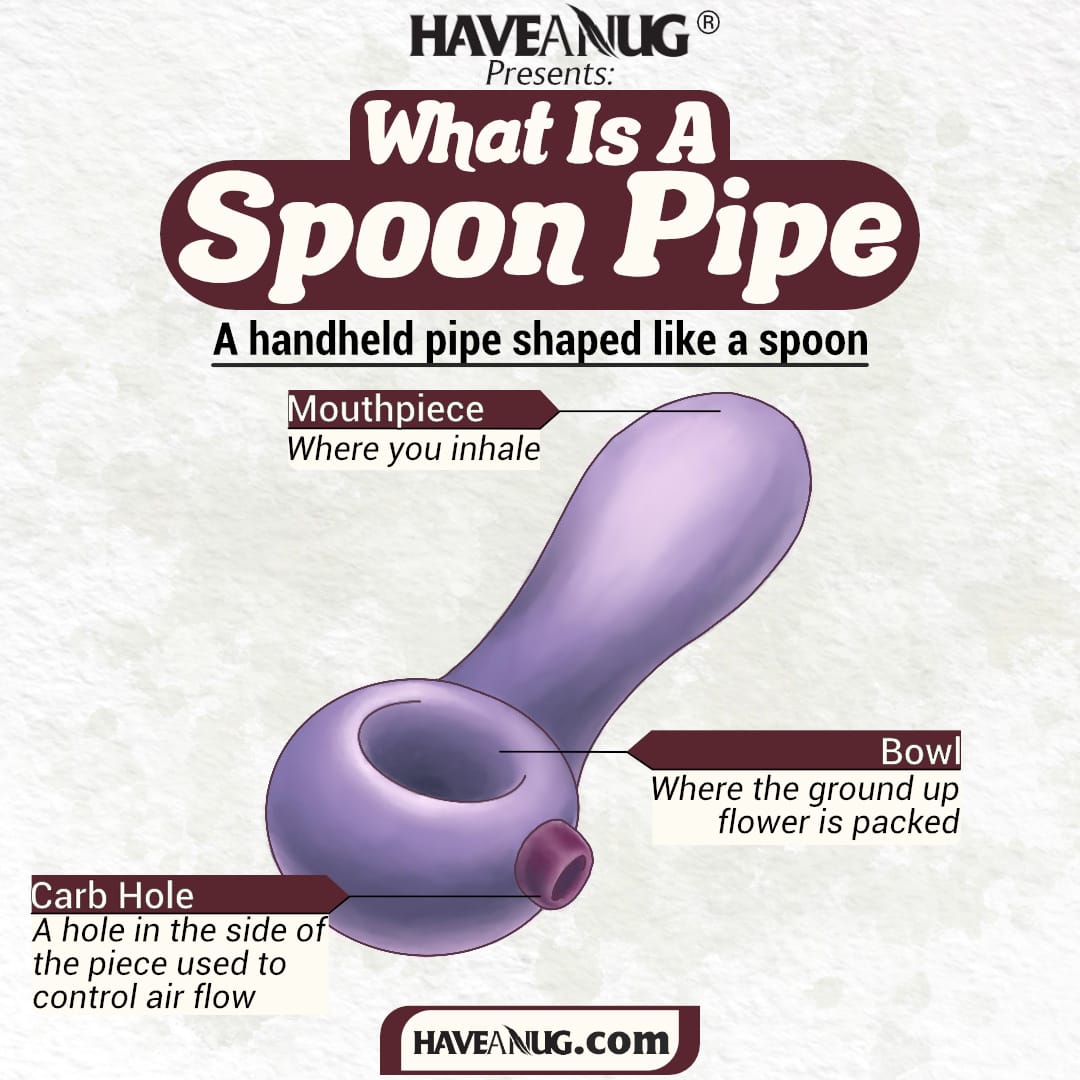 HAVEANUG®
Presents:
What Is A
Spoon Pipe
A handheld pipe shaped like a spoon

Mouthpiece
Where you inhale

Bowl
Where the ground up flower is packed

Carb Hole
A hole in the side of the piece used to control air flow

HAVEANUG.com