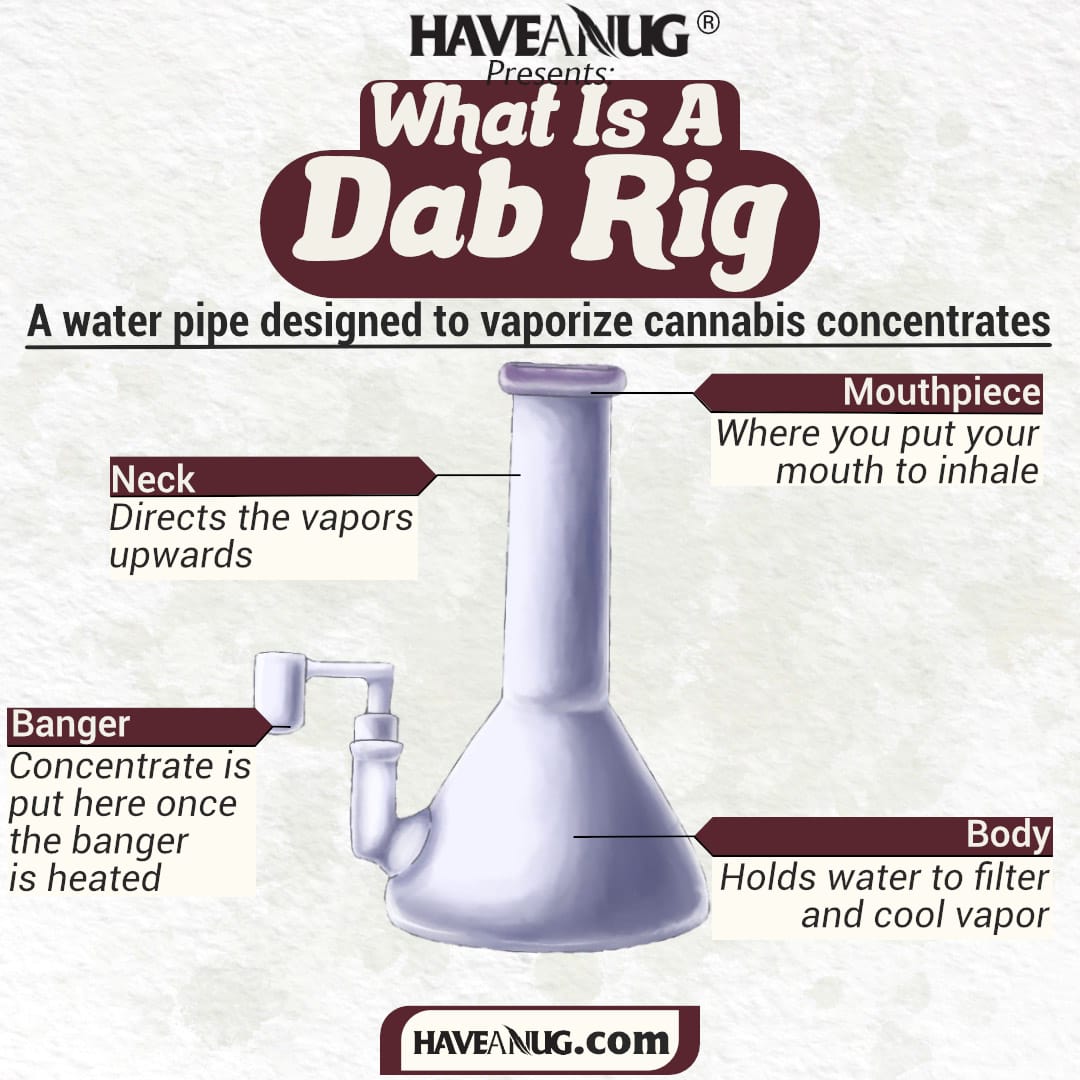 HAVEANUG®
Presents:
What Is A
Dab Rig

A water pipe designed to vaporize cannabis concentrates

Mouthpiece
Where you put your mouth to inhale

Neck
Directs the vapors upwards

Banger
Concentrate is put here once the banger is heated

Body
Holds water to filter and cool vapor

HAVEANUG.com